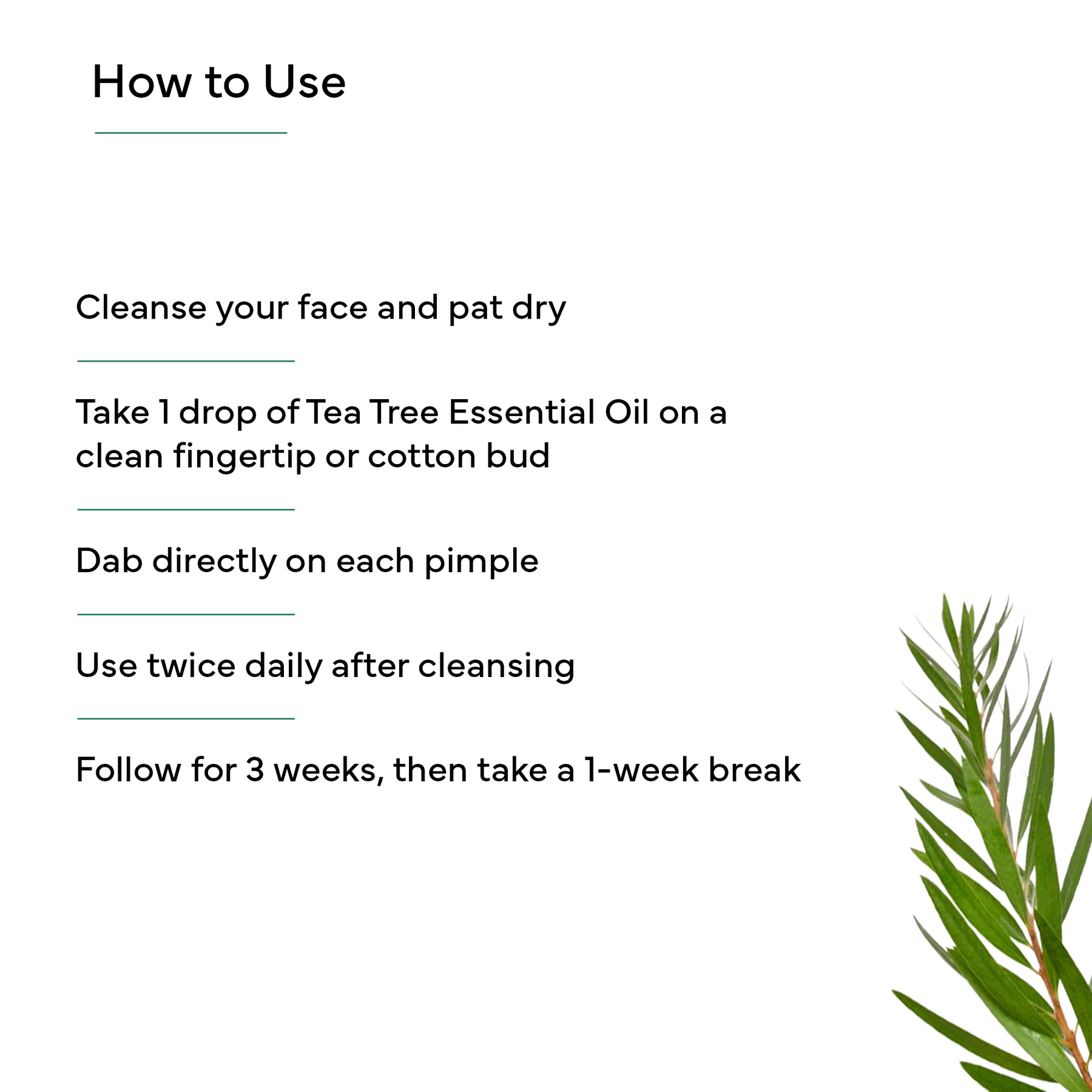 How to Use

Cleanse your face and pat dry

Take 1 drop of Tea Tree Essential Oil on a clean fingertip or cotton bud

Dab directly on each pimple

Use twice daily after cleansing

Follow for 3 weeks, then take a 1-week break