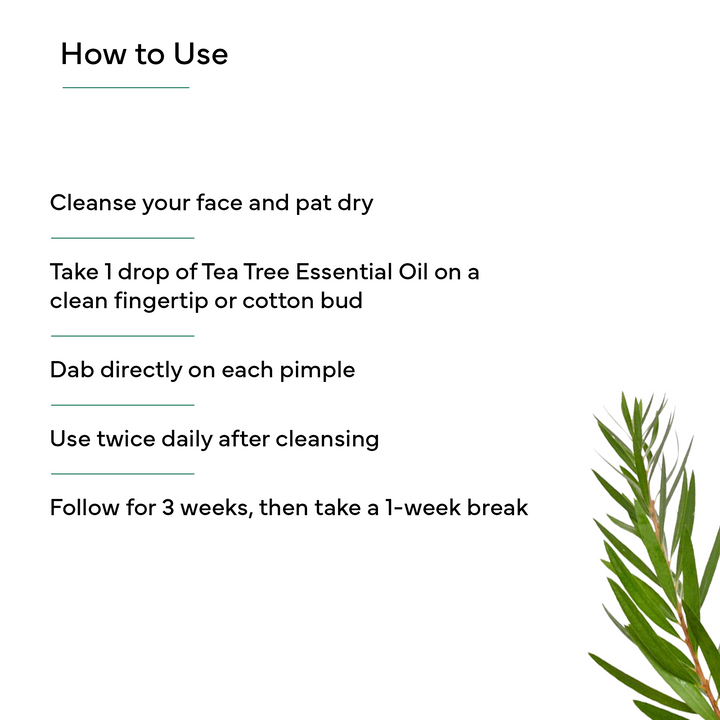 How to Use

Cleanse your face and pat dry

Take 1 drop of Tea Tree Essential Oil on a clean fingertip or cotton bud

Dab directly on each pimple

Use twice daily after cleansing

Follow for 3 weeks, then take a 1-week break