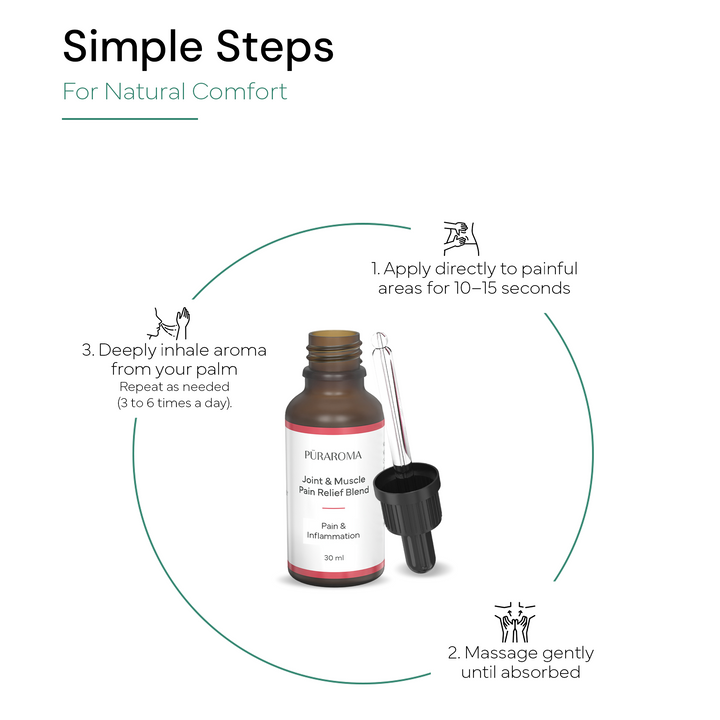 Simple Steps

For Natural Comfort

1. Apply directly to painful areas for 10–15 seconds

3. Deeply inhale aroma from your palm
Repeat as needed (3 to 6 times a day).

PŪRAROMA

Joint & Muscle Pain Relief Blend

Pain & Inflammation

30 ml

2. Massage gently until absorbed